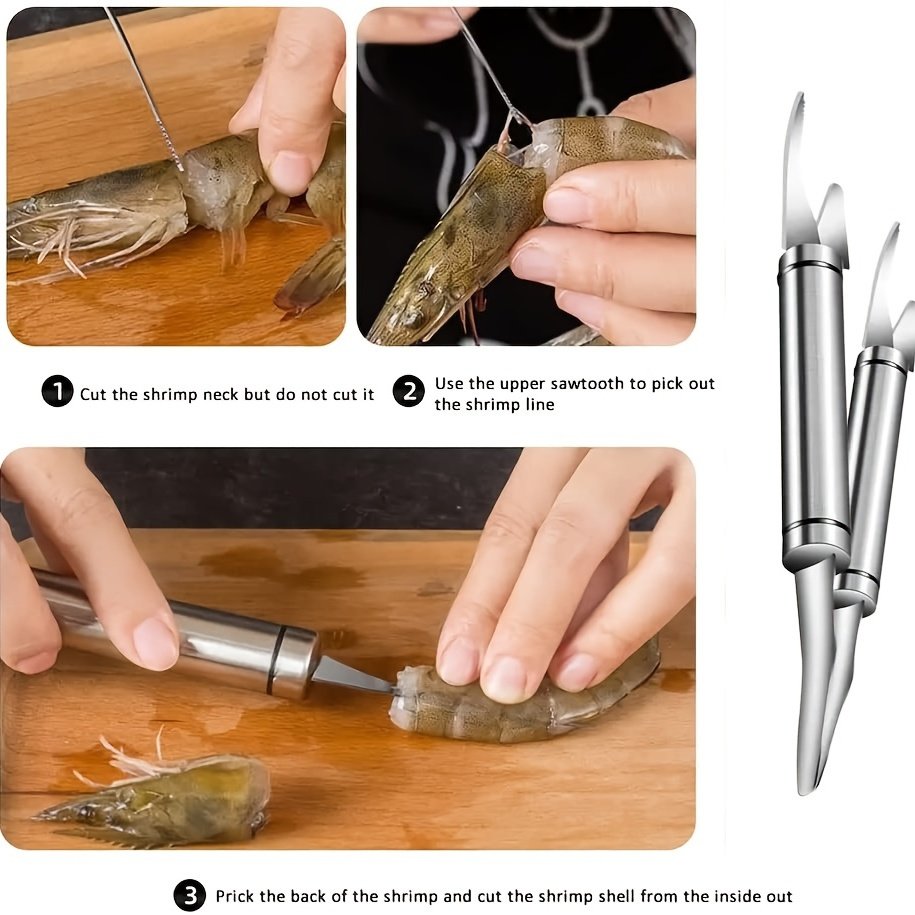 1 Cut the shrimp neck but do not cut it

2 Use the upper sawtooth to pick out the shrimp line

3 Prick the back of the shrimp and cut the shrimp shell from the inside out